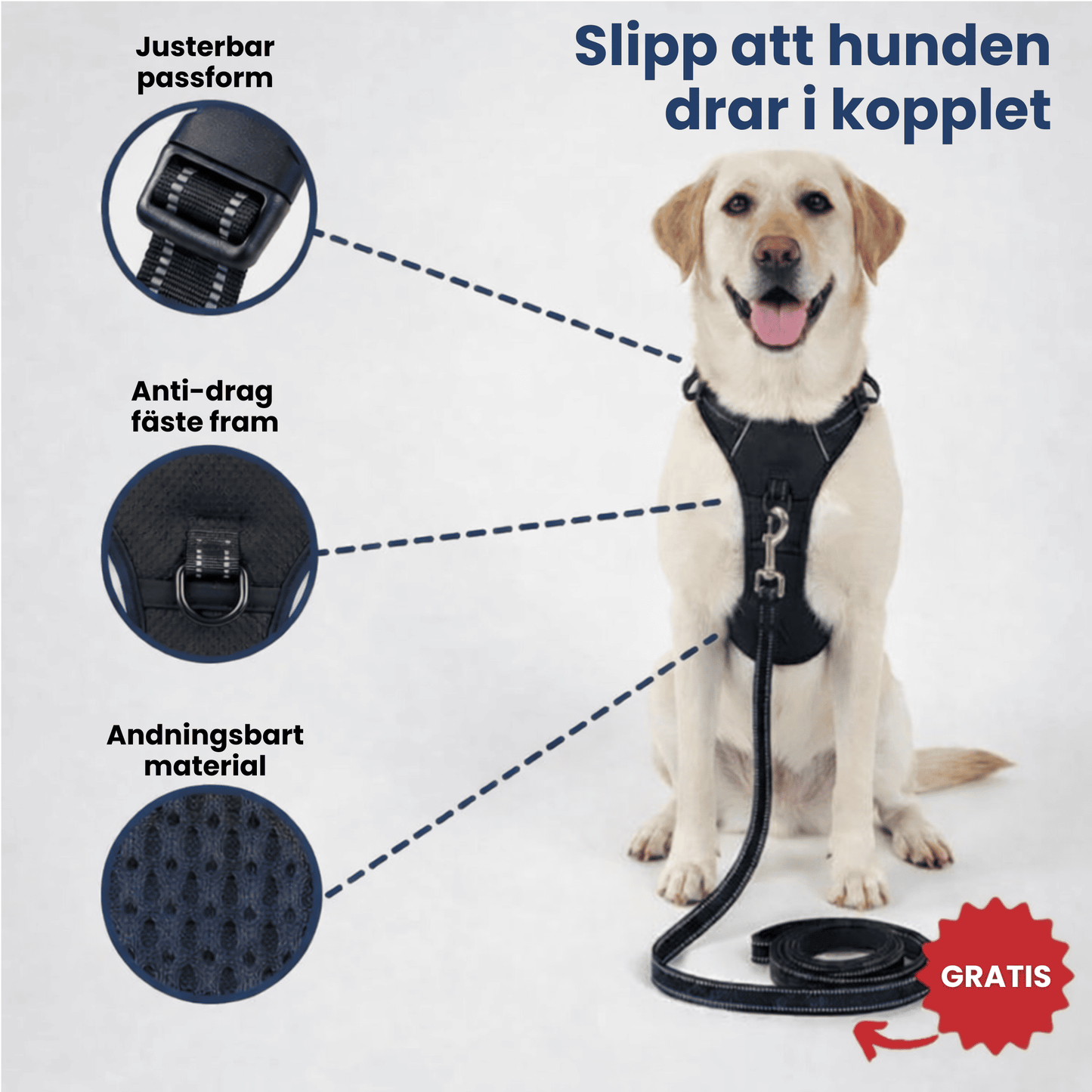 Slipp att hunden drar i kopplet

Justerbar passform

Anti-drag fäste fram

Andningsbart material

GRATIS