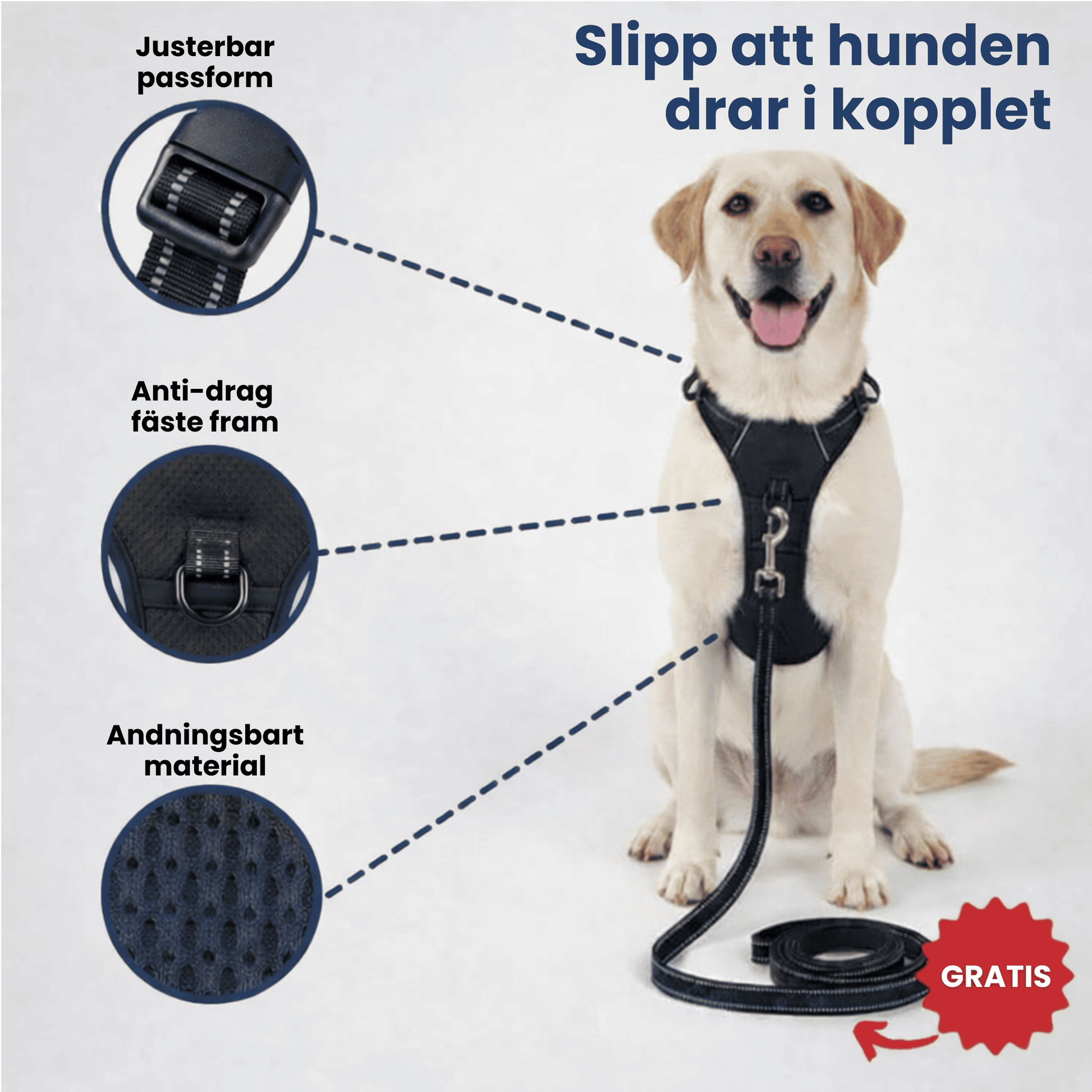 Slipp att hunden drar i kopplet

Justerbar passform

Anti-drag fäste fram

Andningsbart material

GRATIS